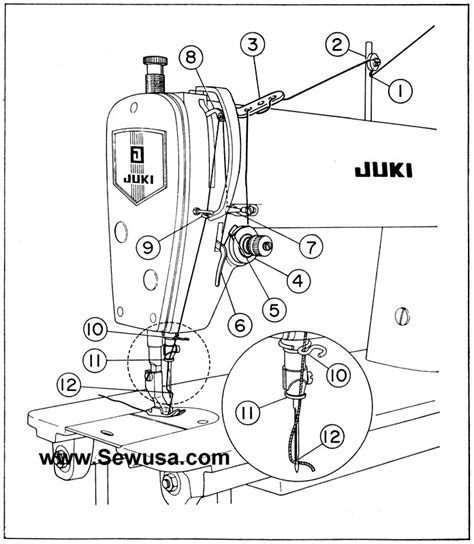 8
3
2
1
JUKI
JUKI
9
7
4
5
6
10
11
12
10
11
12
www.Sewusa.com